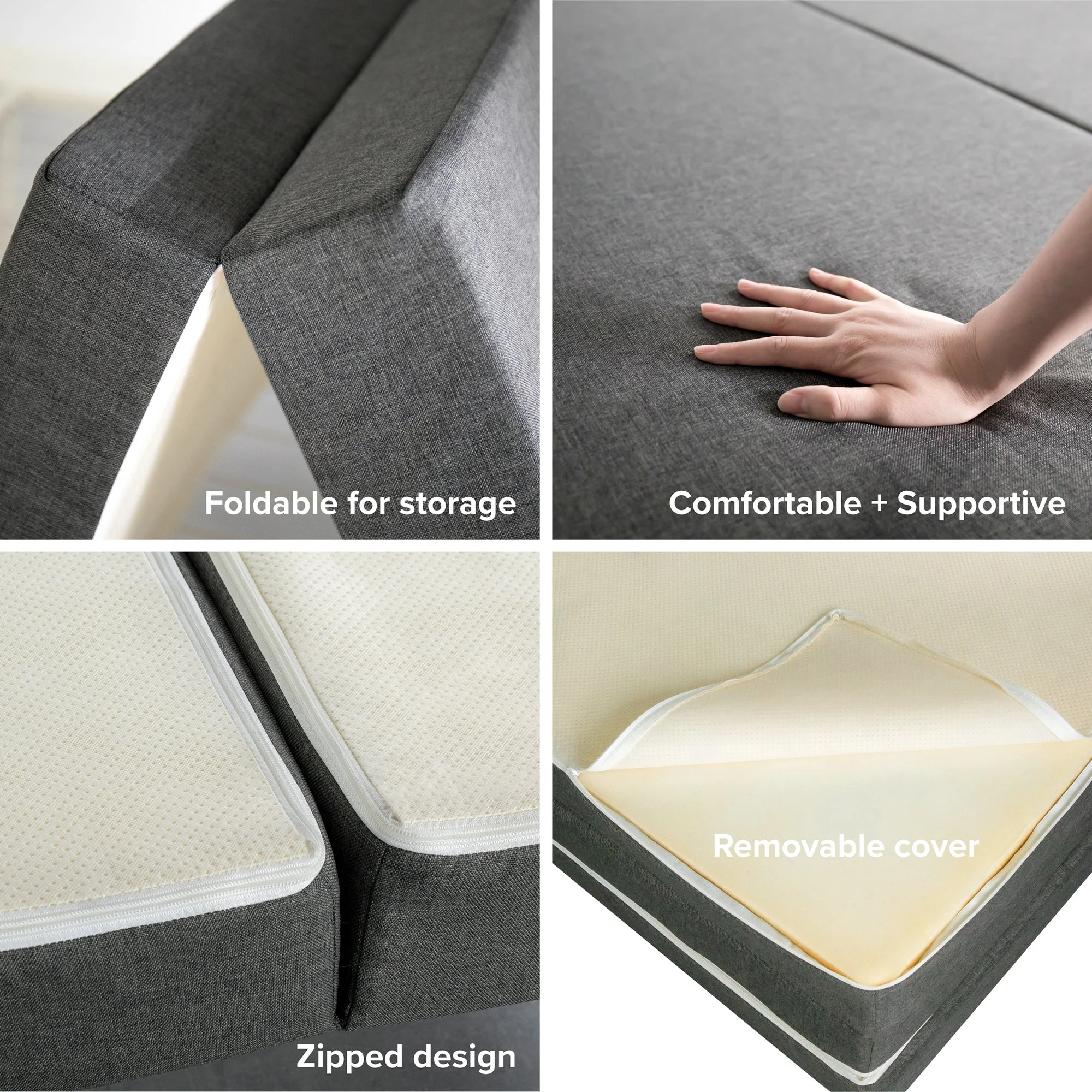 Foldable for storage

Comfortable + Supportive

Zipped design

Removable cover