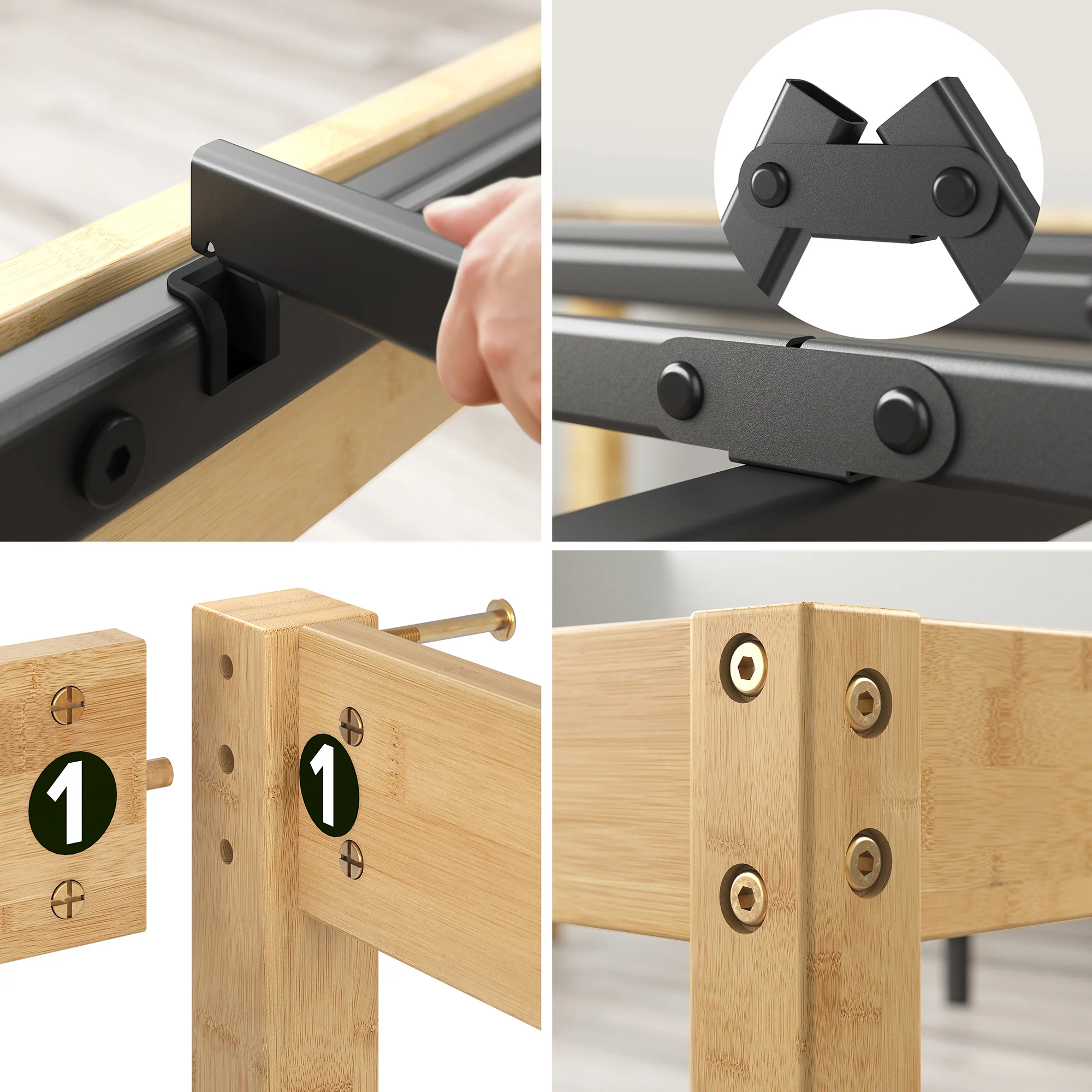 1

1